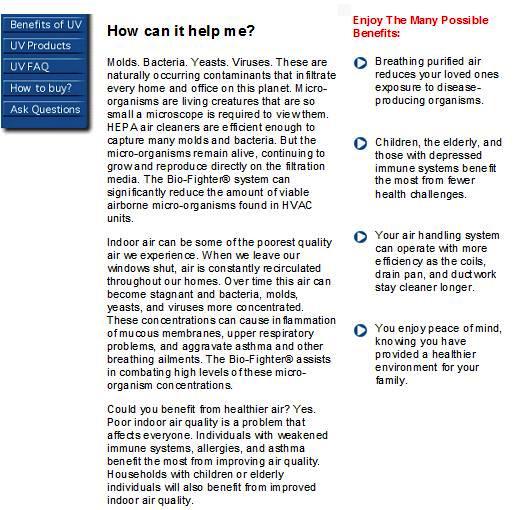 Benefits of UV
UV Products
UV FAQ
How to buy?
Ask Questions

How can it help me?

Molds. Bacteria. Yeasts. Viruses. These are naturally occurring contaminants that infiltrate every home and office on this planet. Micro-organisms are living creatures that are so small a microscope is required to view them. HEPA air cleaners are efficient enough to capture many molds and bacteria. But the micro-organisms remain alive, continuing to grow and reproduce directly on the filtration media. The Bio-Fighter® system can significantly reduce the amount of viable airborne micro-organisms found in HVAC units.

Indoor air can be some of the poorest quality air we experience. When we leave our windows shut, air is constantly recirculated throughout our homes. Over time this air can become stagnant and bacteria, molds, yeasts, and viruses more concentrated. These concentrations can cause inflammation of mucous membranes, upper respiratory problems, and aggravate asthma and other breathing ailments. The Bio-Fighter® assists in combating high levels of these micro-organism concentrations.

Could you benefit from healthier air? Yes. Poor indoor air quality is a problem that affects everyone. Individuals with weakened immune systems, allergies, and asthma benefit the most from improving air quality. Households with children or elderly individuals will also benefit from improved indoor air quality.

Enjoy The Many Possible Benefits:

Breathing purified air reduces your loved ones exposure to disease-producing organisms.

Children, the elderly, and those with depressed immune systems benefit the most from fewer health challenges.

Your air handling system can operate with more efficiency as the coils, drain pan, and ductwork stay cleaner longer.

You enjoy peace of mind, knowing you have provided a healthier environment for your family.